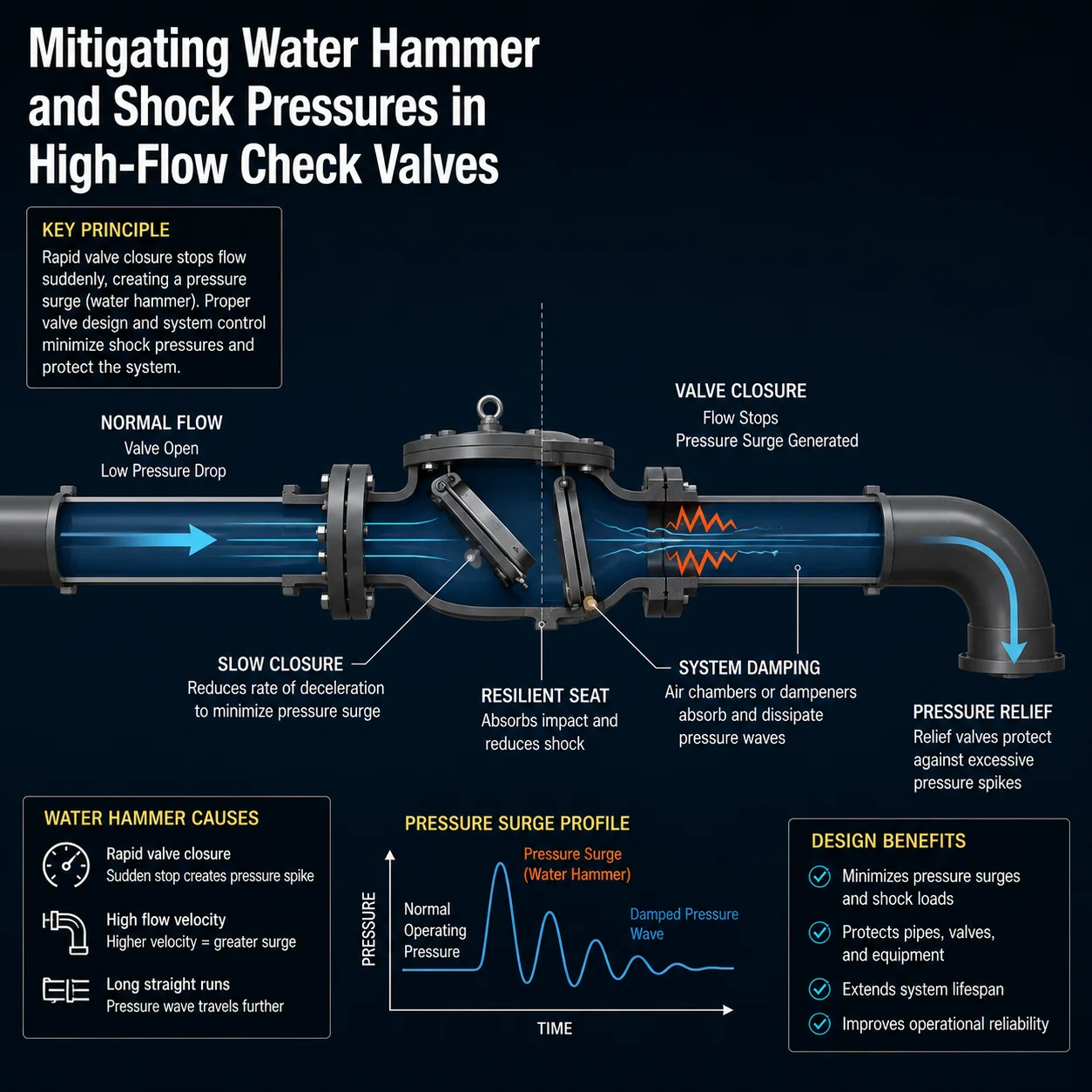 Mitigating Water Hammer and Shock Pressures in High-Flow Check Valves

KEY PRINCIPLE
Rapid valve closure stops flow suddenly, creating a pressure surge (water hammer). Proper valve design and system control minimize shock pressures and protect the system.

NORMAL FLOW
Valve Open
Low Pressure Drop

VALVE CLOSURE
Flow Stops
Pressure Surge Generated

SLOW CLOSURE
Reduces rate of deceleration to minimize pressure surge

RESILIENT SEAT
Absorbs impact and reduces shock

SYSTEM DAMPING
Air chambers or dampeners absorb and dissipate pressure waves

PRESSURE RELIEF
Relief valves protect against excessive pressure spikes

WATER HAMMER CAUSES
Rapid valve closure
Sudden stop creates pressure spike
High flow velocity
Higher velocity = greater surge
Long straight runs
Pressure wave travels further

PRESSURE SURGE PROFILE
PRESSURE
Normal Operating Pressure
Pressure Surge (Water Hammer)
Damped Pressure Wave
TIME

DESIGN BENEFITS
Minimizes pressure surges and shock loads
Protects pipes, valves, and equipment
Extends system lifespan
Improves operational reliability